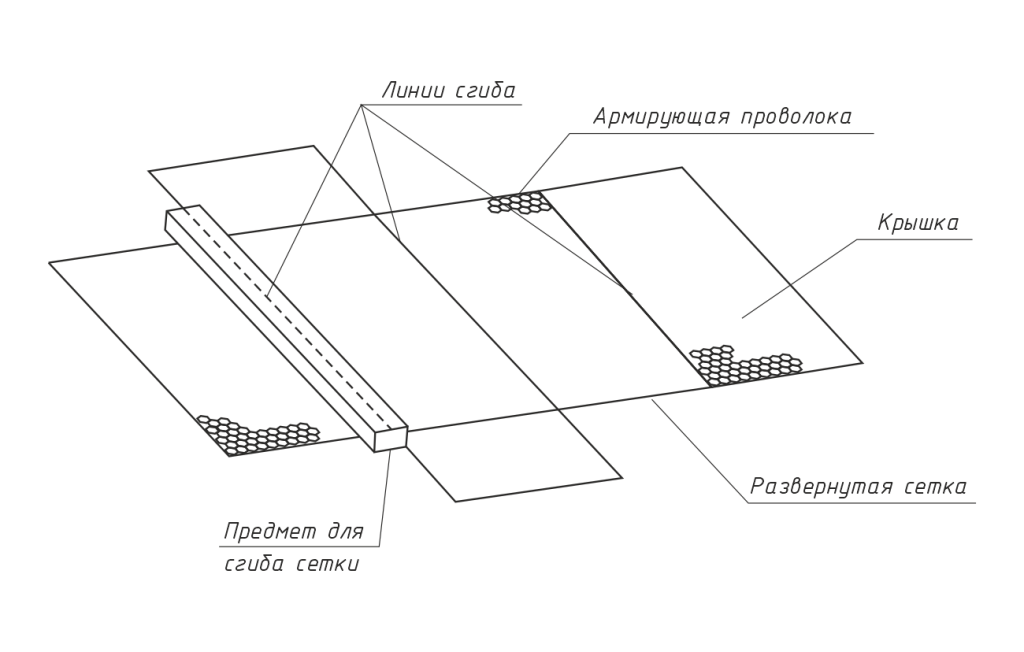 Линии сгиба

Армирующая проволока

Крышка

Развернутая сетка

Предмет для сгиба сетки